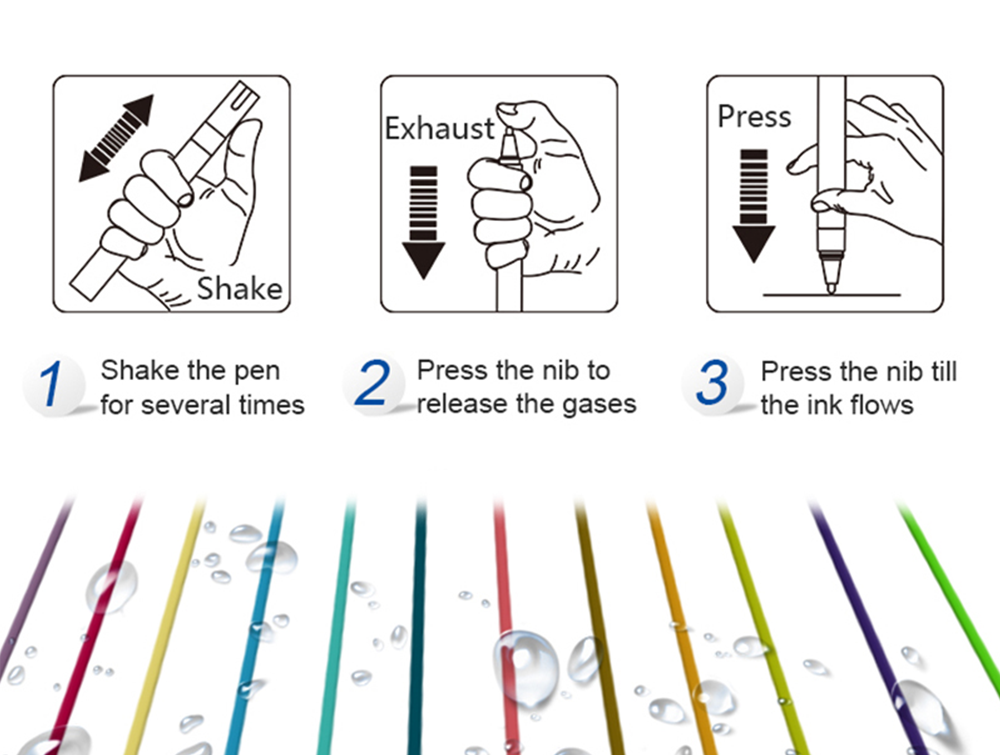 Shake

Exhaust

Press

1 Shake the pen for several times

2 Press the nib to release the gases

3 Press the nib till the ink flows